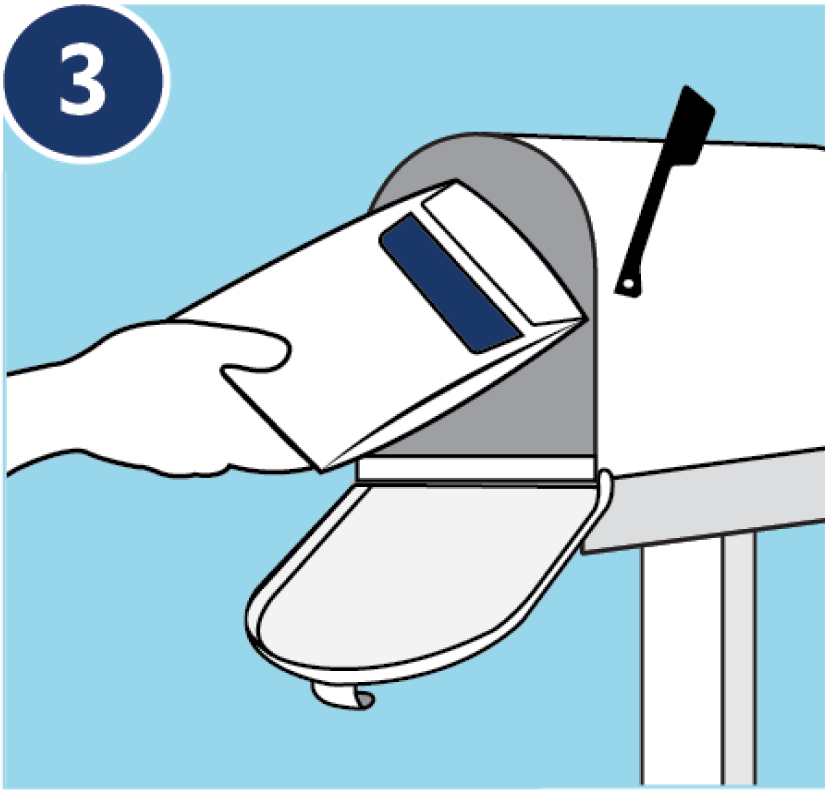 3